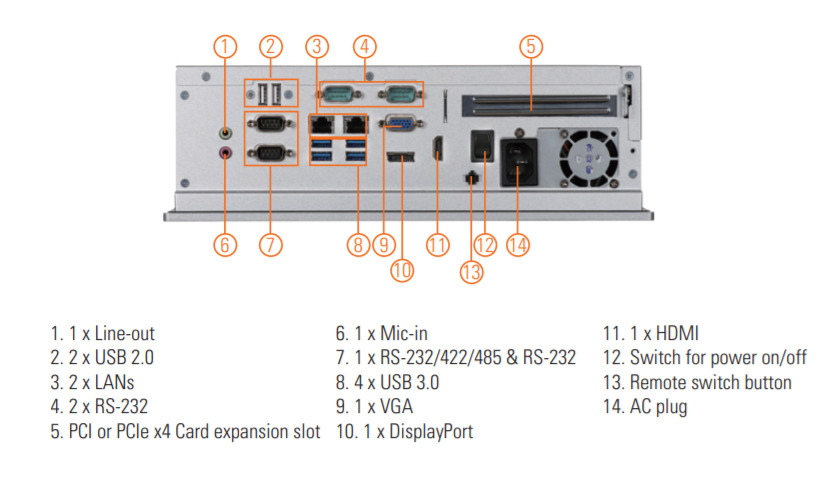 1 2 3 4 5
6 7 8 9 10 11 12 13 14

1. 1 x Line-out
2. 2 x USB 2.0
3. 2 x LANs
4. 2 x RS-232
5. PCI or PCIe x4 Card expansion slot

6. 1 x Mic-in
7. 1 x RS-232/422/485 & RS-232
8. 4 x USB 3.0
9. 1 x VGA
10. 1 x DisplayPort

11. 1 x HDMI
12. Switch for power on/off
13. Remote switch button
14. AC plug