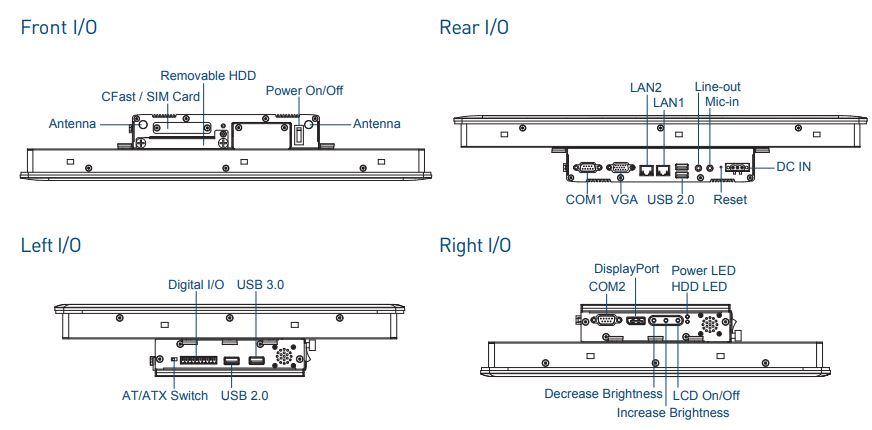 Front I/O

Removable HDD
CFast / SIM Card
Power On/Off
Antenna
Antenna

Rear I/O

LAN2
LAN1
Line-out
Mic-in
DC IN
COM1
VGA
USB 2.0
Reset

Left I/O

Digital I/O
USB 3.0
AT/ATX Switch
USB 2.0

Right I/O

DisplayPort
COM2
Power LED
HDD LED
Decrease Brightness
LCD On/Off
Increase Brightness