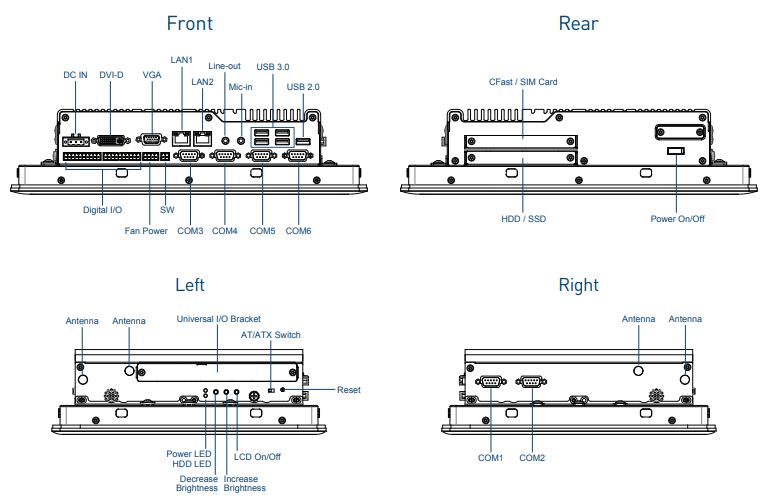 Front

DC IN
DVI-D
VGA
LAN1
LAN2
Line-out
Mic-in
USB 3.0
USB 2.0
Digital I/O
Fan Power
SW
COM3
COM4
COM5
COM6

Rear

CFast / SIM Card
HDD / SSD
Power On/Off

Left

Antenna
Antenna
Universal I/O Bracket
AT/ATX Switch
Reset
Power LED
HDD LED
Decrease Brightness
Increase Brightness
LCD On/Off

Right

Antenna
Antenna
COM1
COM2