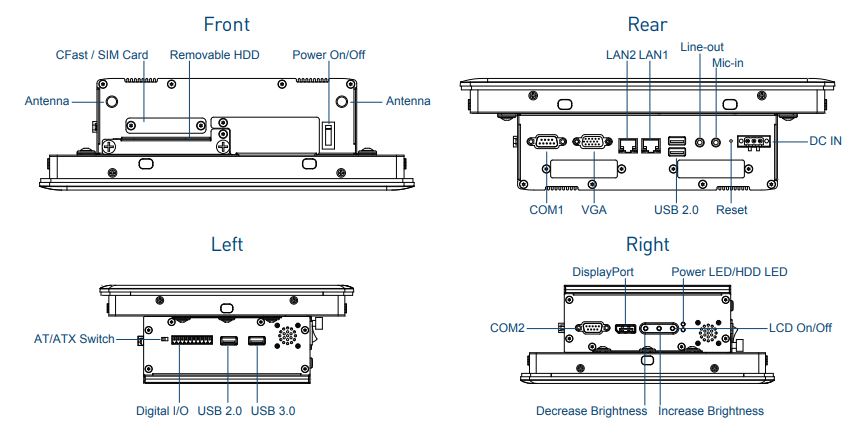 Front

CFast / SIM Card
Removable HDD
Power On/Off
Antenna
Antenna

Rear

LAN2 LAN1
Line-out
Mic-in
DC IN
COM1
VGA
USB 2.0
Reset

Left

AT/ATX Switch
Digital I/O
USB 2.0
USB 3.0

Right

DisplayPort
Power LED/HDD LED
COM2
LCD On/Off
Decrease Brightness
Increase Brightness