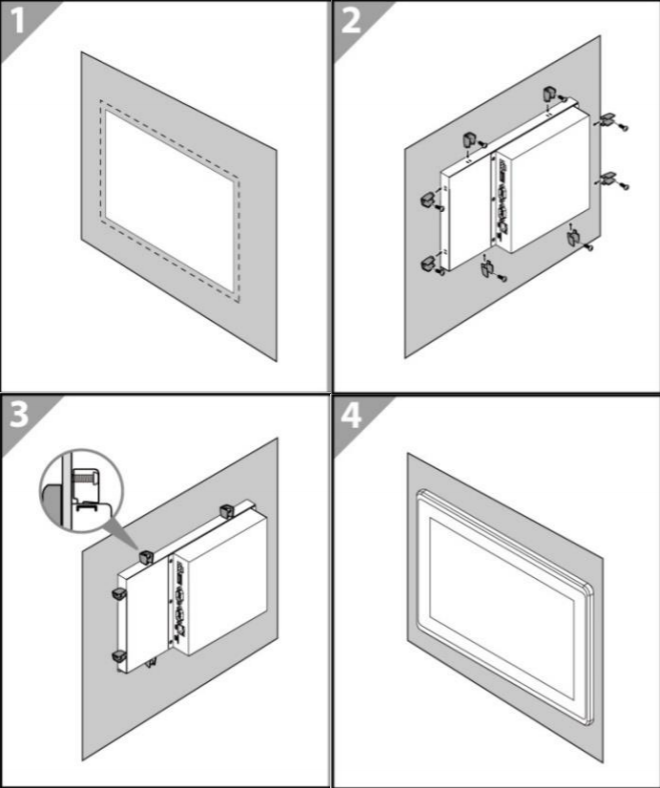 1

2

3

4