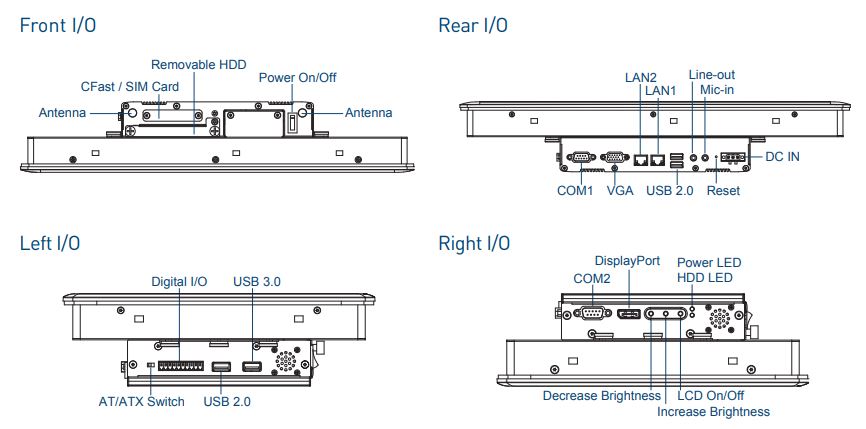 Front I/O

Removable HDD
CFast / SIM Card
Power On/Off
Antenna
Antenna

Rear I/O

LAN2
LAN1
Line-out
Mic-in
DC IN
COM1
VGA
USB 2.0
Reset

Left I/O

Digital I/O
USB 3.0
AT/ATX Switch
USB 2.0

Right I/O

DisplayPort
COM2
Power LED
HDD LED
Decrease Brightness
LCD On/Off
Increase Brightness