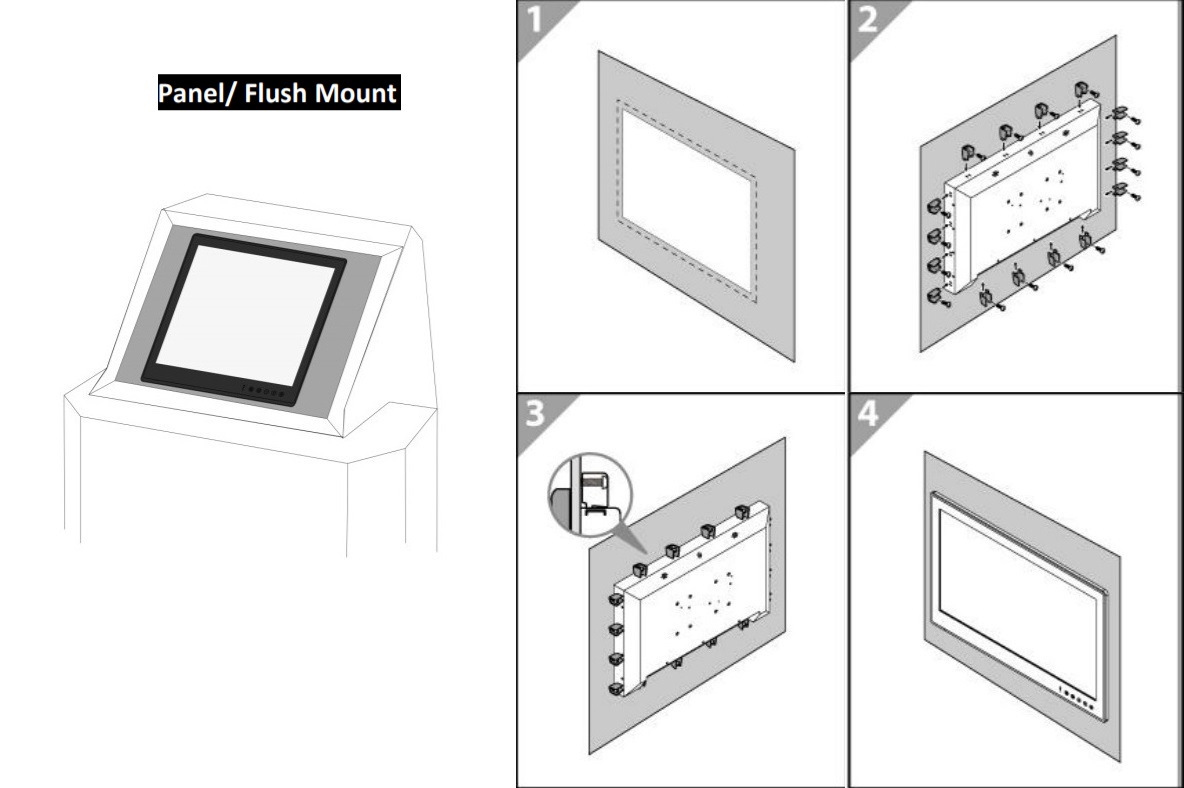 Panel/ Flush Mount

1

2

3

4