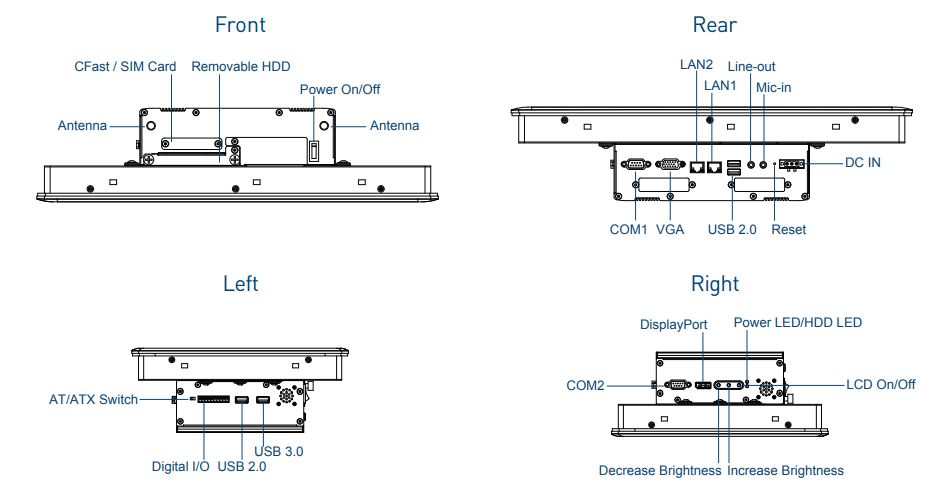 Front

CFast / SIM Card
Removable HDD
Power On/Off
Antenna
Antenna

Rear

LAN2
LAN1
Line-out
Mic-in
DC IN
COM1
VGA
USB 2.0
Reset

Left

AT/ATX Switch
Digital I/O
USB 2.0
USB 3.0

Right

DisplayPort
Power LED/HDD LED
COM2
LCD On/Off
Decrease Brightness
Increase Brightness