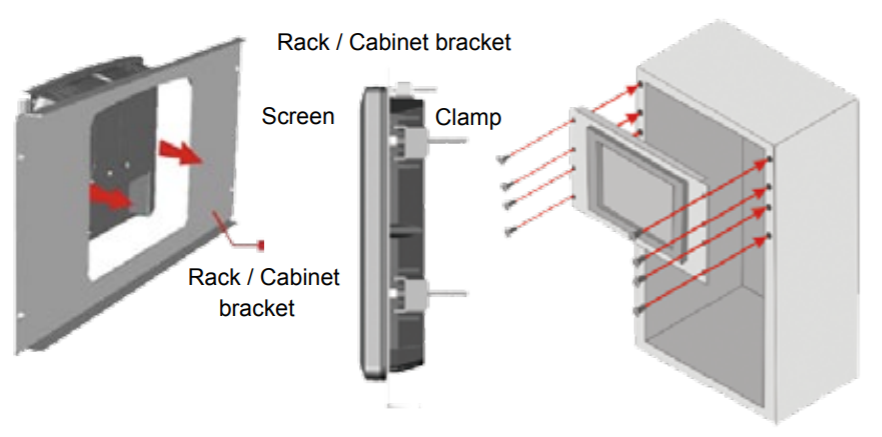 Rack / Cabinet bracket

Screen

Clamp

Rack / Cabinet bracket