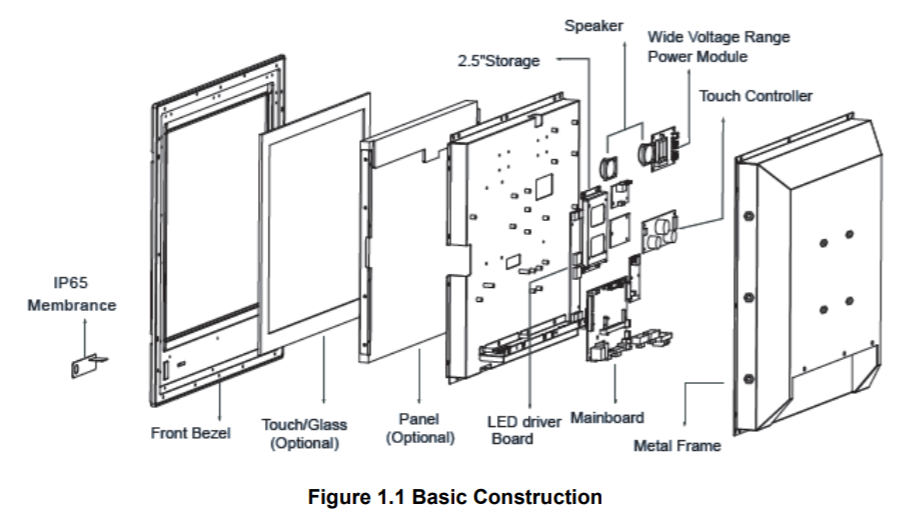 Speaker

Wide Voltage Range
Power Module

2.5"Storage

Touch Controller

IP65
Membrance

Front Bezel

Touch/Glass
(Optional)

Panel
(Optional)

LED driver
Board

Mainboard

Metal Frame

Figure 1.1 Basic Construction