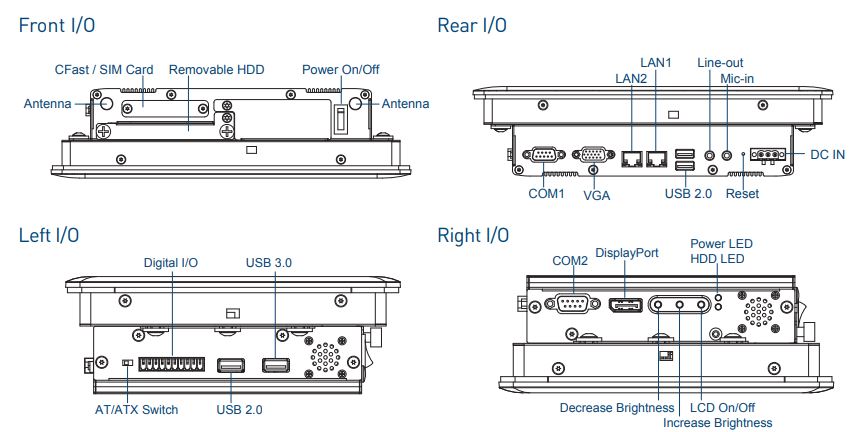 Front I/O

CFast / SIM Card
Removable HDD
Power On/Off
Antenna
Antenna

Rear I/O

LAN1
LAN2
Line-out
Mic-in
DC IN
COM1
VGA
USB 2.0
Reset

Left I/O

Digital I/O
USB 3.0
AT/ATX Switch
USB 2.0

Right I/O

COM2
DisplayPort
Power LED
HDD LED
Decrease Brightness
LCD On/Off
Increase Brightness