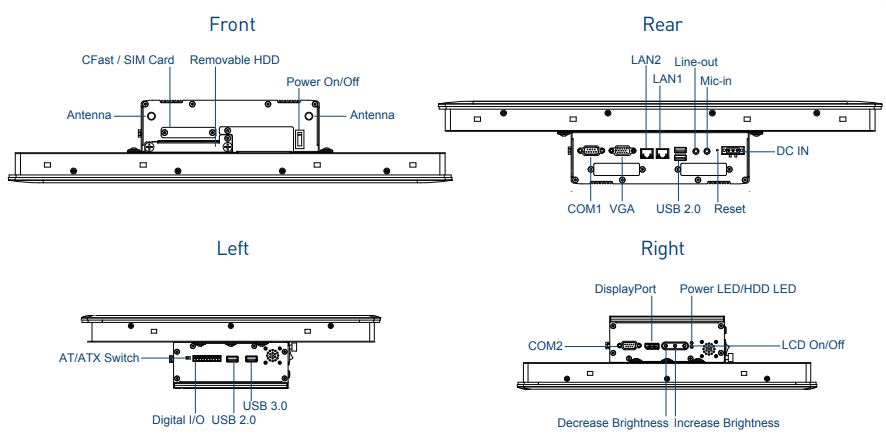 Front

CFast / SIM Card
Removable HDD
Power On/Off
Antenna
Antenna

Rear

LAN2
LAN1
Line-out
Mic-in
DC IN
COM1
VGA
USB 2.0
Reset

Left

AT/ATX Switch
Digital I/O
USB 2.0
USB 3.0

Right

DisplayPort
Power LED/HDD LED
COM2
LCD On/Off
Decrease Brightness
Increase Brightness