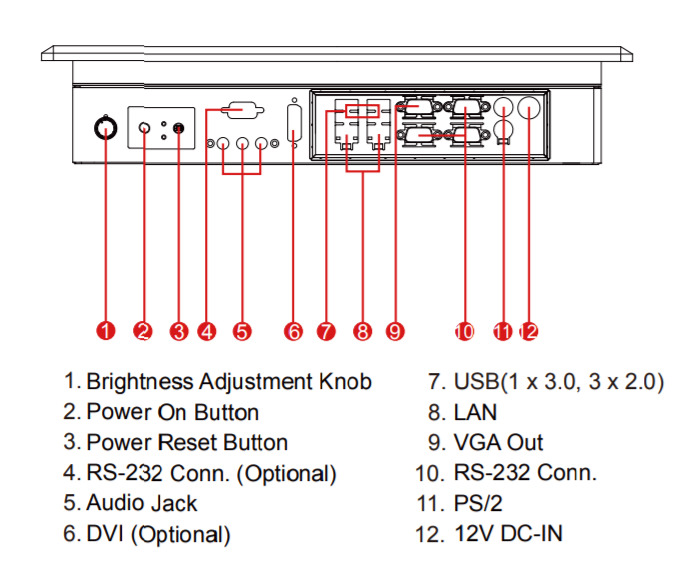 1 2 3 4 5 6 7 8 9 10 11 12

1. Brightness Adjustment Knob
2. Power On Button
3. Power Reset Button
4. RS-232 Conn. (Optional)
5. Audio Jack
6. DVI (Optional)

7. USB(1 x 3.0, 3 x 2.0)
8. LAN
9. VGA Out
10. RS-232 Conn.
11. PS/2
12. 12V DC-IN