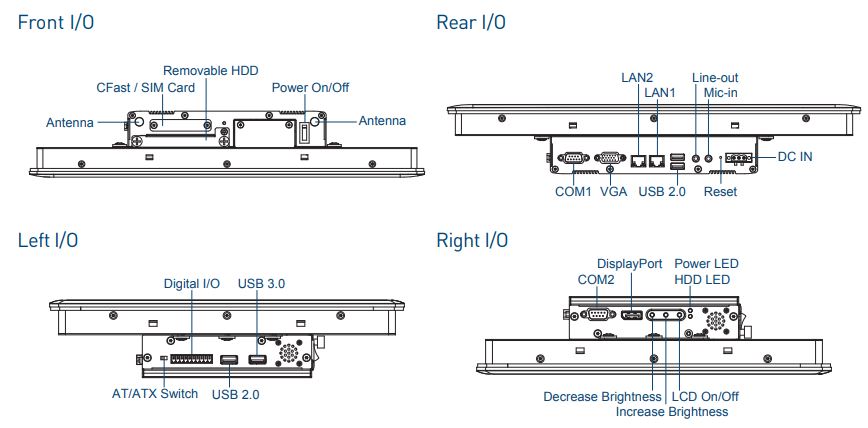 Front I/O

Removable HDD
CFast / SIM Card
Power On/Off
Antenna
Antenna

Rear I/O

LAN2
LAN1
Line-out
Mic-in
DC IN
COM1
VGA
USB 2.0
Reset

Left I/O

Digital I/O
USB 3.0
AT/ATX Switch
USB 2.0

Right I/O

DisplayPort
COM2
Power LED
HDD LED
Decrease Brightness
LCD On/Off
Increase Brightness