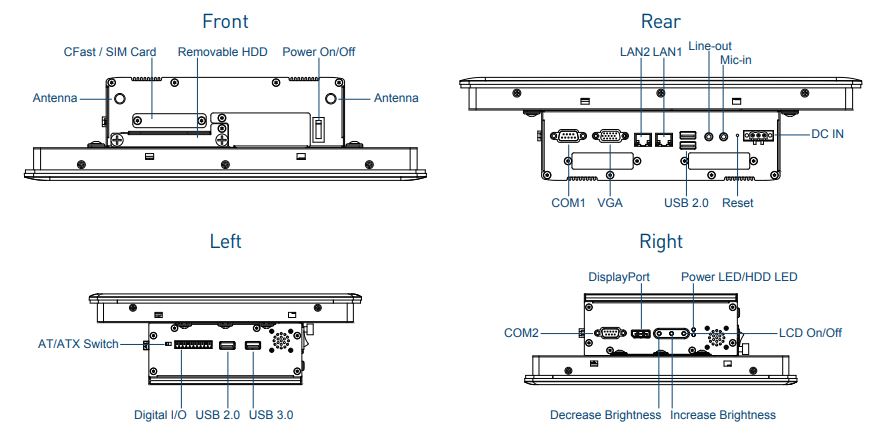 Front

CFast / SIM Card
Removable HDD
Power On/Off
Antenna
Antenna

Rear

LAN2 LAN1
Line-out
Mic-in
DC IN
COM1
VGA
USB 2.0
Reset

Left

AT/ATX Switch
Digital I/O
USB 2.0
USB 3.0

Right

DisplayPort
Power LED/HDD LED
COM2
LCD On/Off
Decrease Brightness
Increase Brightness