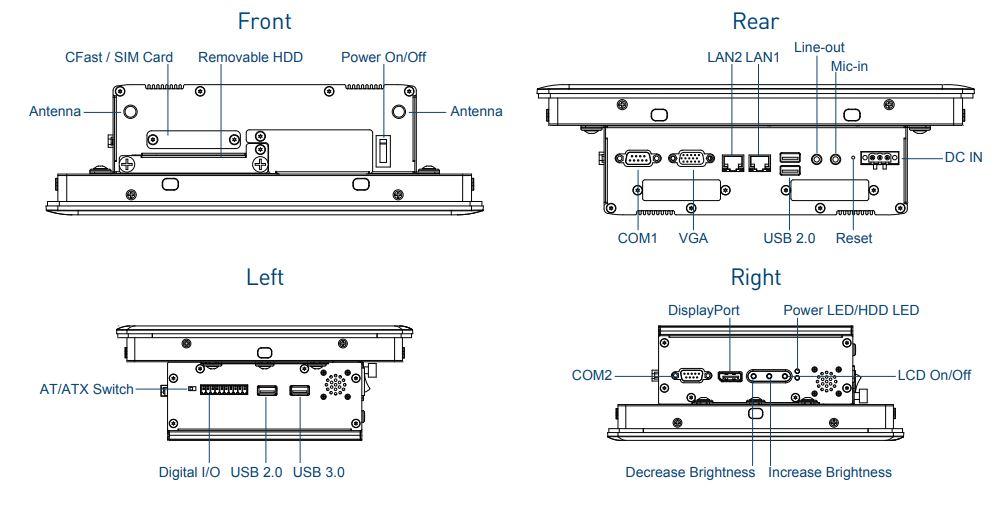 Front

CFast / SIM Card
Removable HDD
Power On/Off
Antenna
Antenna

Rear

LAN2 LAN1
Line-out
Mic-in
DC IN
COM1
VGA
USB 2.0
Reset

Left

AT/ATX Switch
Digital I/O
USB 2.0
USB 3.0

Right

DisplayPort
Power LED/HDD LED
COM2
LCD On/Off
Decrease Brightness
Increase Brightness